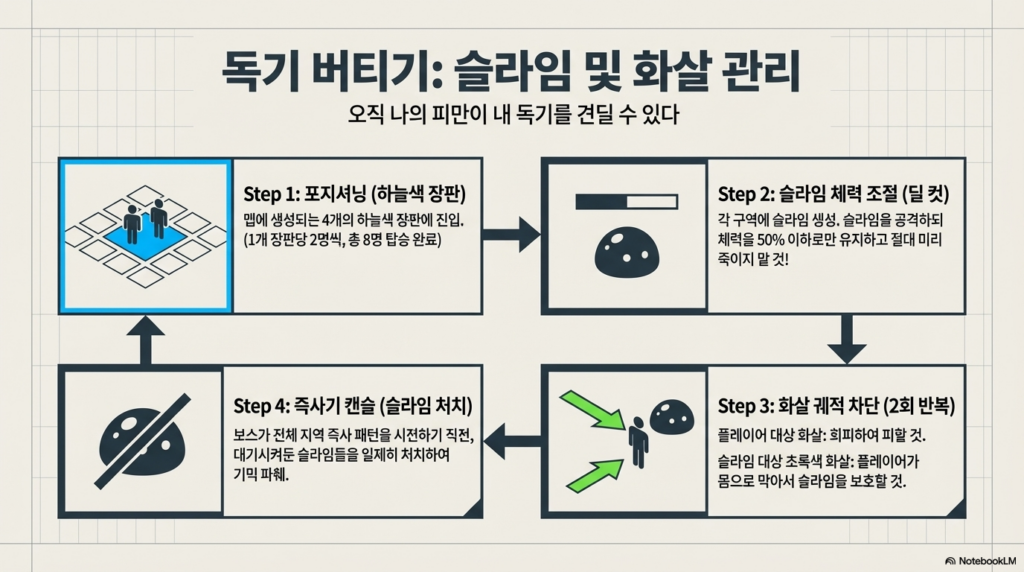 독기 버티기: 슬라임 및 화살 관리

오직 나의 피만이 내 독기를 견딜 수 있다

Step 1: 포지셔닝 (하늘색 장판)

맵에 생성되는 4개의 하늘색 장판에 진입. (1개 장판당 2명씩, 총 8명 탑승 완료)

Step 2: 슬라임 체력 조절 (딜 컷)

각 구역에 슬라임 생성. 슬라임을 공격하되 체력을 50% 이하로만 유지하고 절대 미리 죽이지 말 것!

Step 3: 화살 궤적 차단 (2회 반복)

플레이어 대상 화살: 회피하여 피할 것.

슬라임 대상 초록색 화살: 플레이어가 몸으로 막아서 슬라임을 보호할 것.

Step 4: 즉사기 캔슬 (슬라임 처치)

보스가 전체 지역 즉사 패턴을 시전하기 직전, 대기시켜둔 슬라임들을 일제히 처치하여 기믹 파훼.

NotebookLM